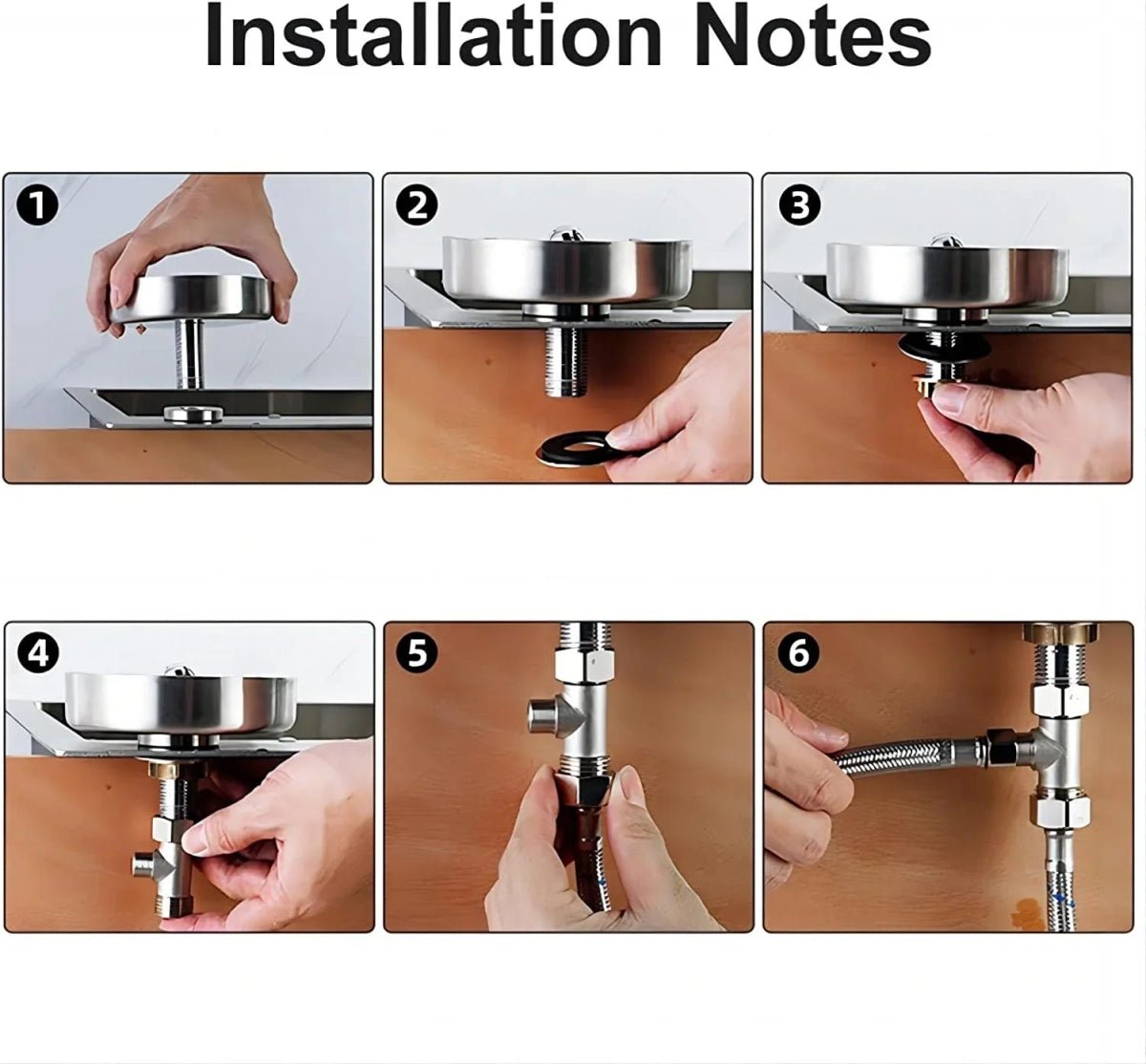 Installation Notes

1

2

3

4

5

6